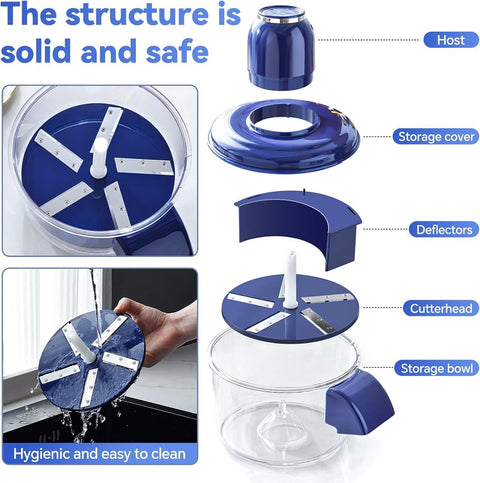 The structure is solid and safe

Host

Storage cover

Deflectors

Cutterhead

Storage bowl

Hygienic and easy to clean